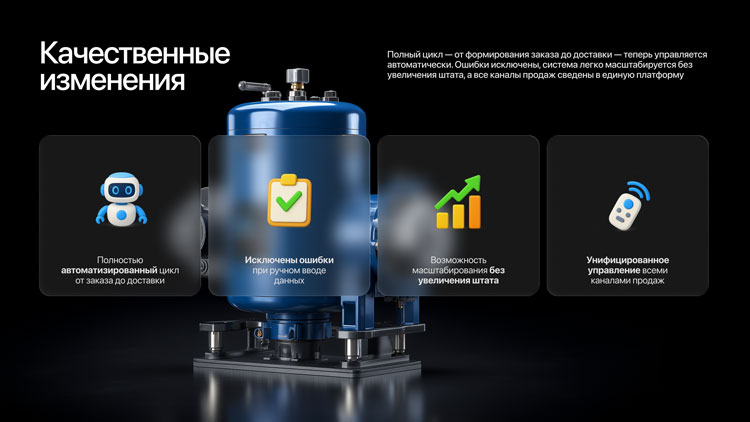 Качественные изменения

Полный цикл — от формирования заказа до доставки — теперь управляется автоматически. Ошибки исключены, система легко масштабируется без увеличения штата, а все каналы продаж сведены в единую платформу

Полностью автоматизированный цикл от заказа до доставки

Исключены ошибки при ручном вводе данных

Возможность масштабирования без увеличения штата

Унифицированное управление всеми каналами продаж